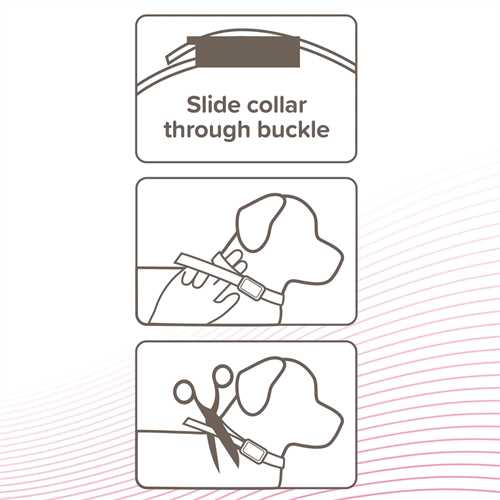 Slide collar through buckle